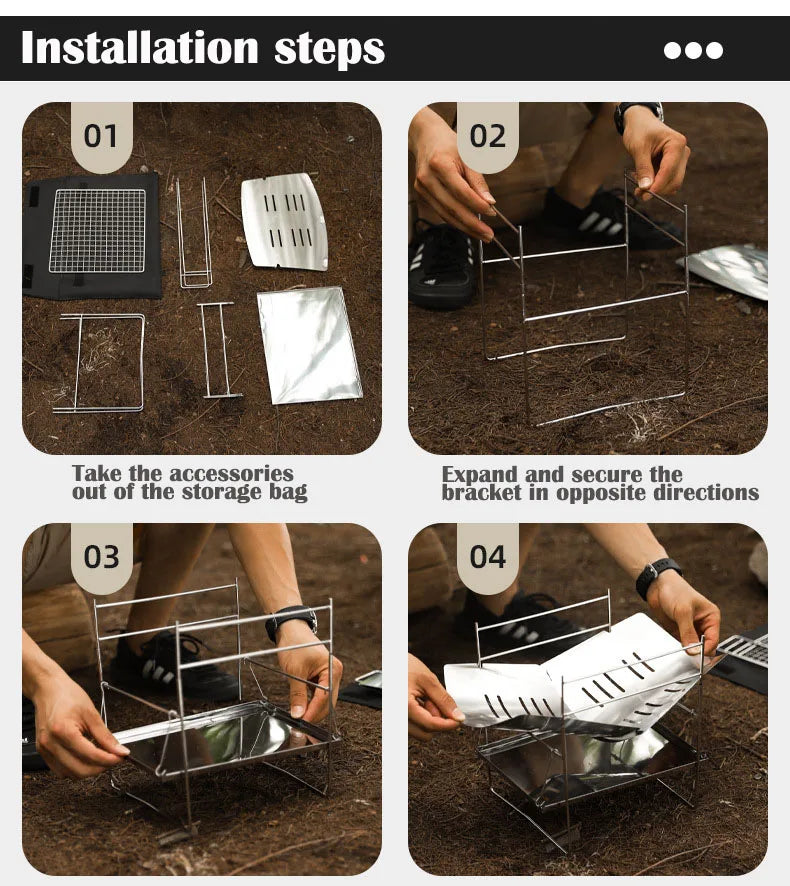 Installation steps

01

Take the accessories out of the storage bag

02

Expand and secure the bracket in opposite directions

03

04