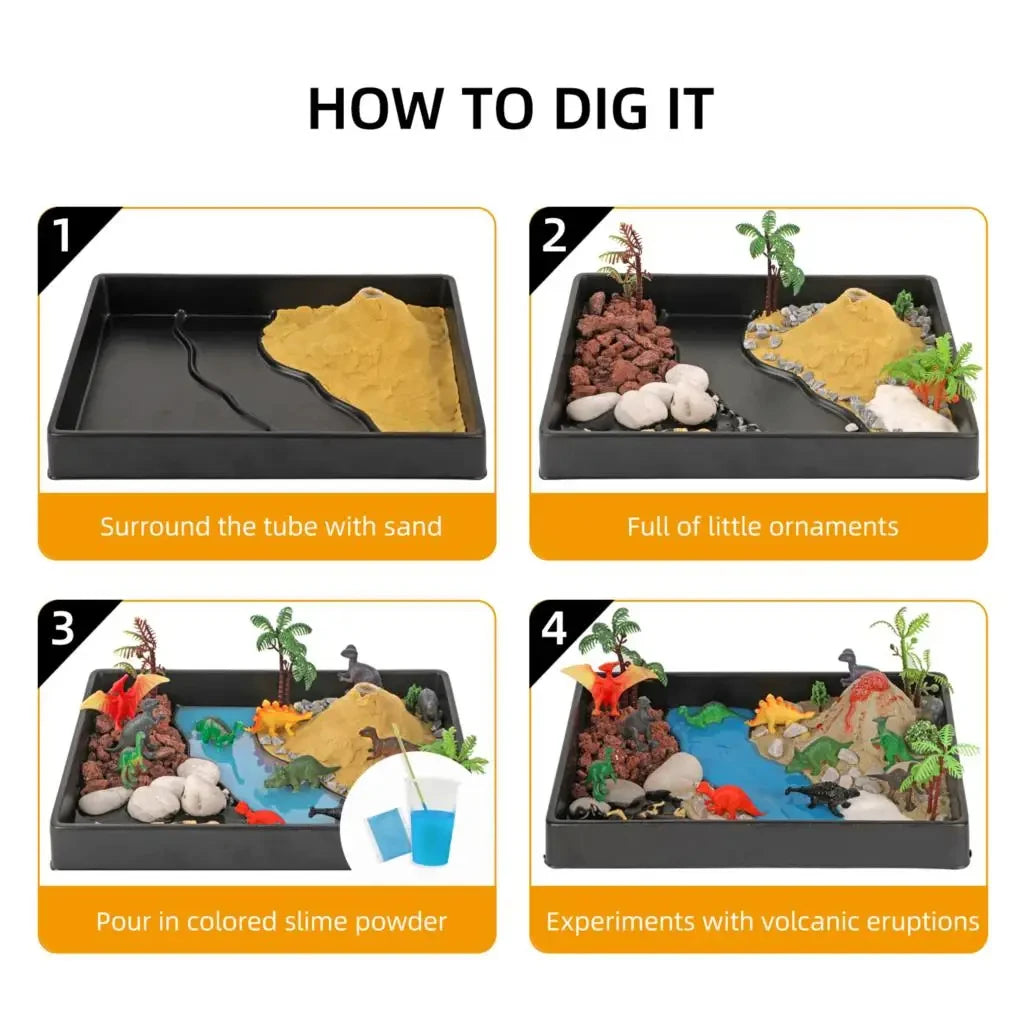 HOW TO DIG IT

1

Surround the tube with sand

2

Full of little ornaments

3

Pour in colored slime powder

4

Experiments with volcanic eruptions